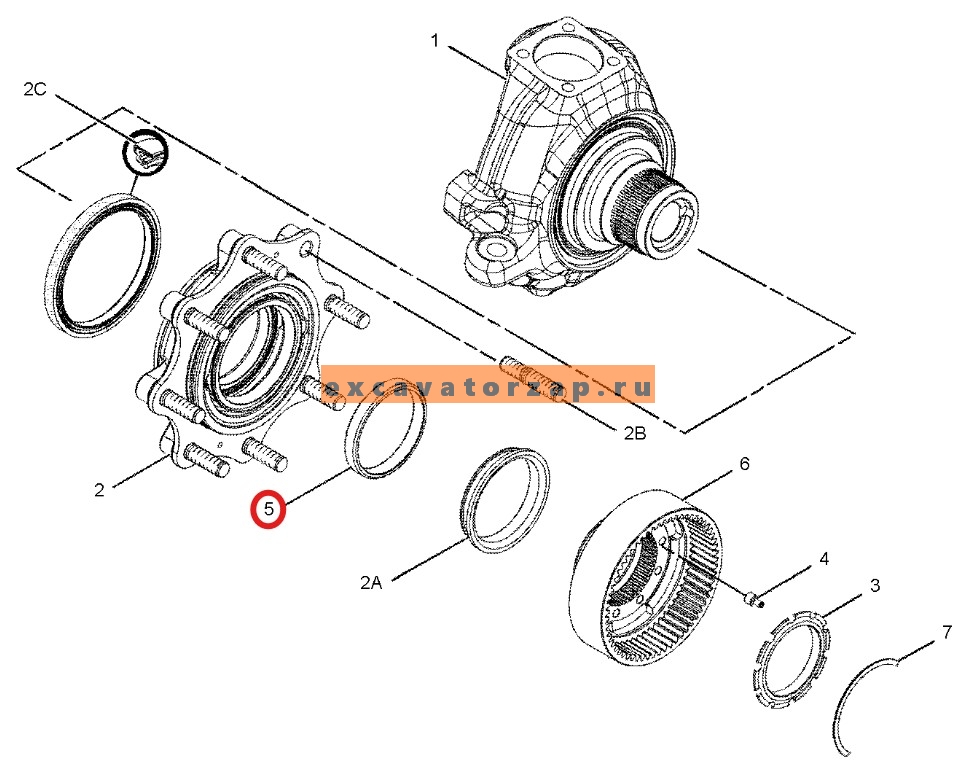 1
2C
excavatorzap.ru
2B
2
5
6
2A
4
3
7